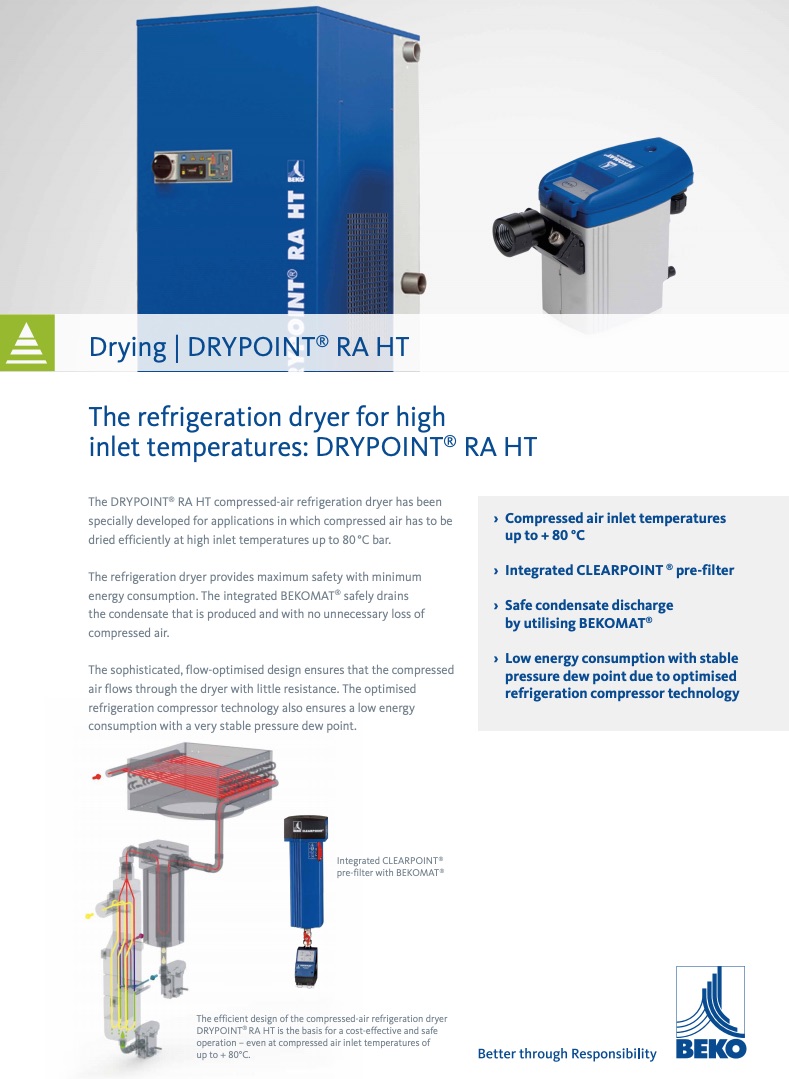 BEKO

DRYPOINT® RA HT

Drying | DRYPOINT® RA HT

The refrigeration dryer for high inlet temperatures: DRYPOINT® RA HT

The DRYPOINT® RA HT compressed-air refrigeration dryer has been specially developed for applications in which compressed air has to be dried efficiently at high inlet temperatures up to 80 °C bar.

The refrigeration dryer provides maximum safety with minimum energy consumption. The integrated BEKOMAT® safely drains the condensate that is produced and with no unnecessary loss of compressed air.

The sophisticated, flow-optimised design ensures that the compressed air flows through the dryer with little resistance. The optimised refrigeration compressor technology also ensures a low energy consumption with a very stable pressure dew point.

› Compressed air inlet temperatures up to + 80 °C

› Integrated CLEARPOINT ® pre-filter

› Safe condensate discharge by utilising BEKOMAT®

› Low energy consumption with stable pressure dew point due to optimised refrigeration compressor technology

Integrated CLEARPOINT® pre-filter with BEKOMAT®

The efficient design of the compressed-air refrigeration dryer DRYPOINT® RA HT is the basis for a cost-effective and safe operation – even at compressed air inlet temperatures of up to + 80°C.

Better through Responsibility

BEKO